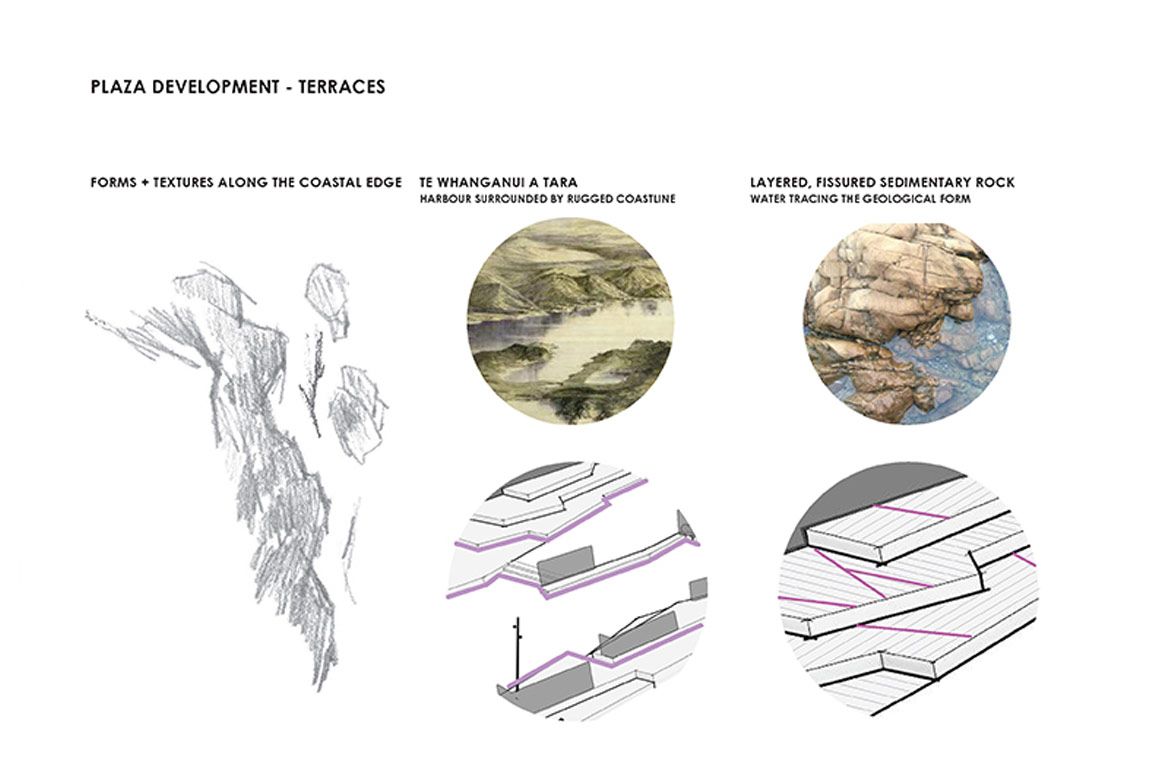 PLAZA DEVELOPMENT - TERRACES

FORMS + TEXTURES ALONG THE COASTAL EDGE

TE WHANGANUI A TARA
HARBOUR SURROUNDED BY RUGGED COASTLINE

LAYERED, FISSURED SEDIMENTARY ROCK
WATER TRACING THE GEOLOGICAL FORM